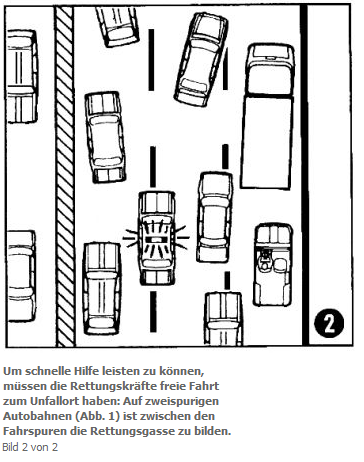 2

Um schnelle Hilfe leisten zu können, müssen die Rettungskräfte freie Fahrt zum Unfallort haben: Auf zweispurigen Autobahnen (Abb. 1) ist zwischen den Fahrspuren die Rettungsgasse zu bilden.

Bild 2 von 2