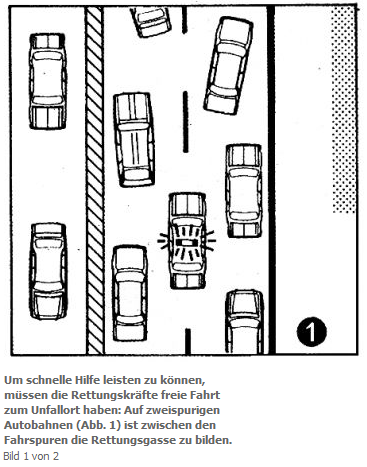 1

Um schnelle Hilfe leisten zu können, müssen die Rettungskräfte freie Fahrt zum Unfallort haben: Auf zweispurigen Autobahnen (Abb. 1) ist zwischen den Fahrspuren die Rettungsgasse zu bilden.

Bild 1 von 2